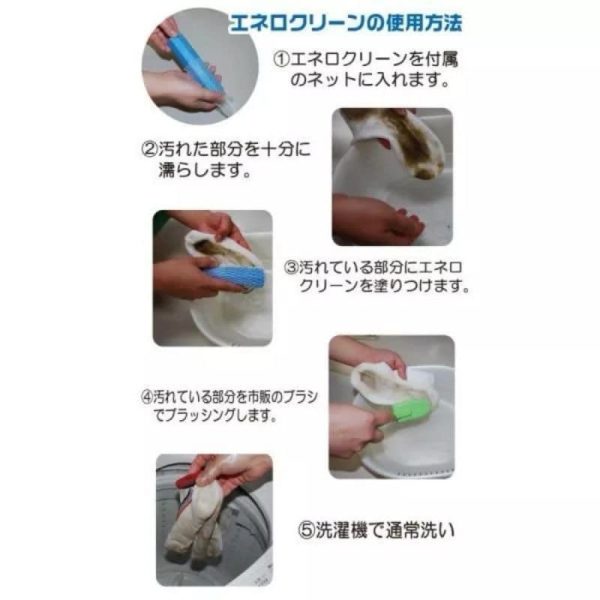 エネロクリーンの使用方法

①エネロクリーンを付属のネットに入れます。

②汚れた部分を十分に濡らします。

③汚れている部分にエネロクリーンを塗りつけます。

④汚れている部分を市販のブラシでブラッシングします。

⑤洗濯機で通常洗い